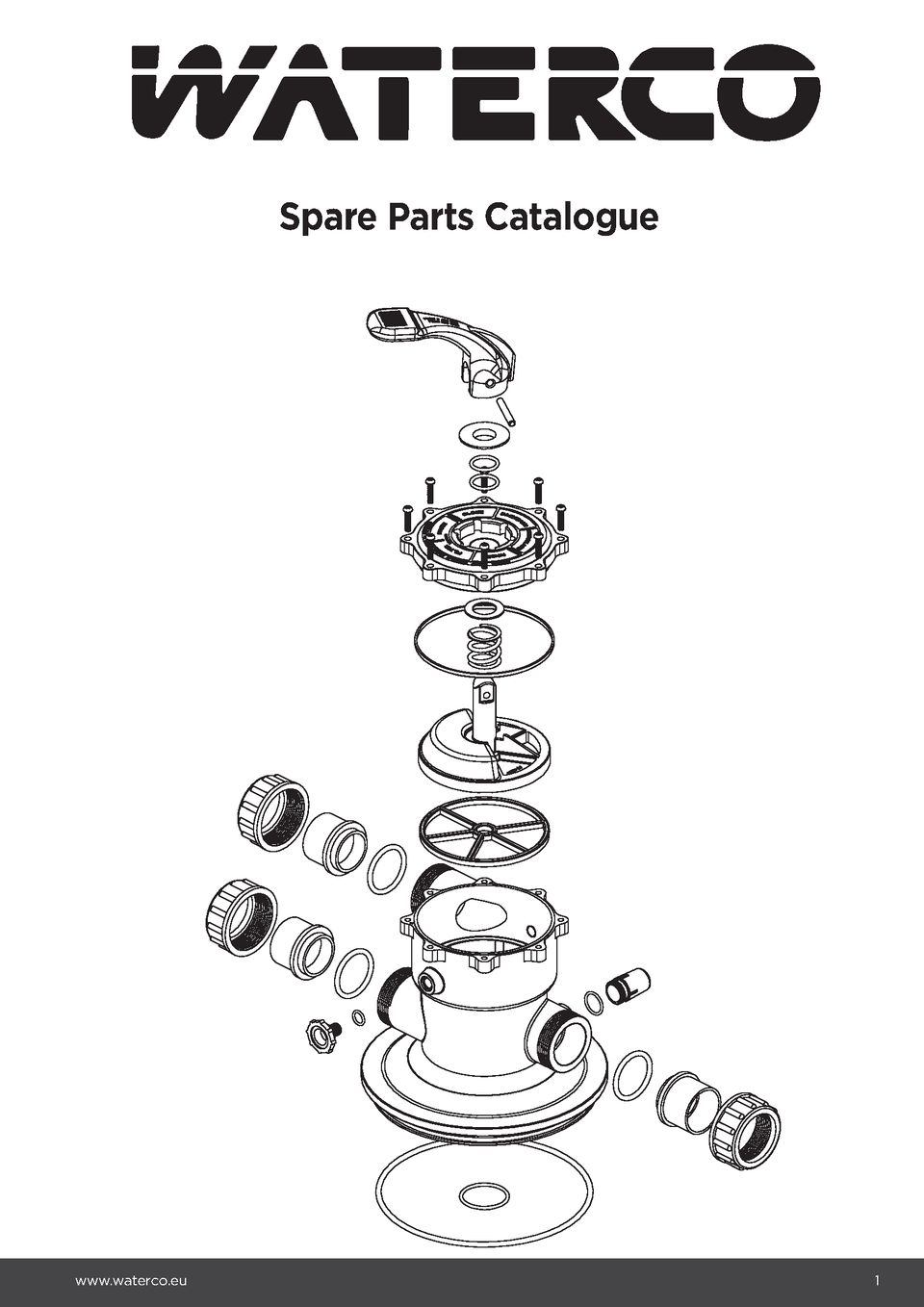 WATERCO

Spare Parts Catalogue

www.waterco.eu

1